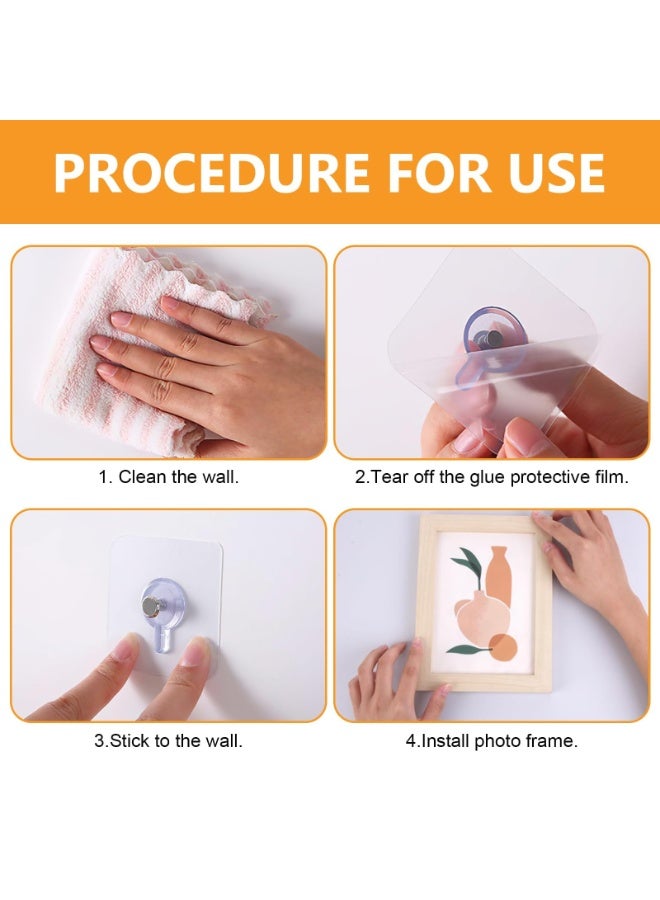 PROCEDURE FOR USE

1. Clean the wall.

2.Tear off the glue protective film.

3.Stick to the wall.

4.Install photo frame.